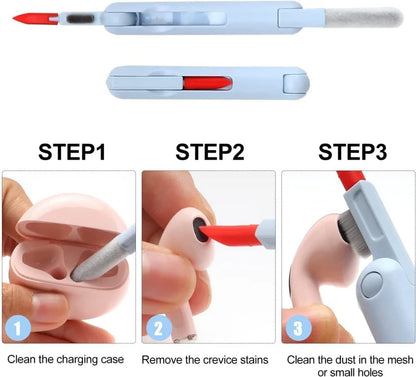 STEP1

1

Clean the charging case

STEP2

2

Remove the crevice stains

STEP3

3

Clean the dust in the mesh or small holes