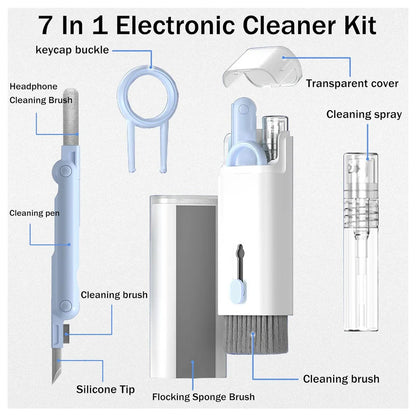 7 In 1 Electronic Cleaner Kit

keycap buckle

Transparent cover

Headphone Cleaning Brush

Cleaning spray

Cleaning pen

Cleaning brush

Silicone Tip

Flocking Sponge Brush

Cleaning brush